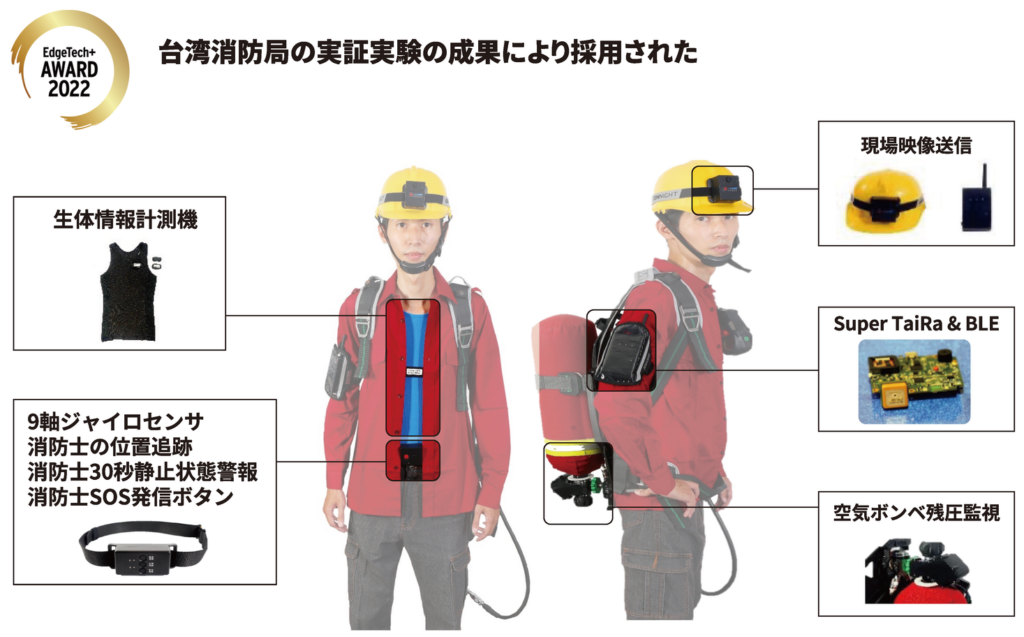 EdgeTech+
AWARD
2022

台湾消防局の実証実験の成果により採用された

生体情報計測機

9軸ジャイロセンサ
消防士の位置追跡
消防士30秒静止状態警報
消防士SOS発信ボタン

現場映像送信

Super TaiRa & BLE

空気ボンベ残圧監視